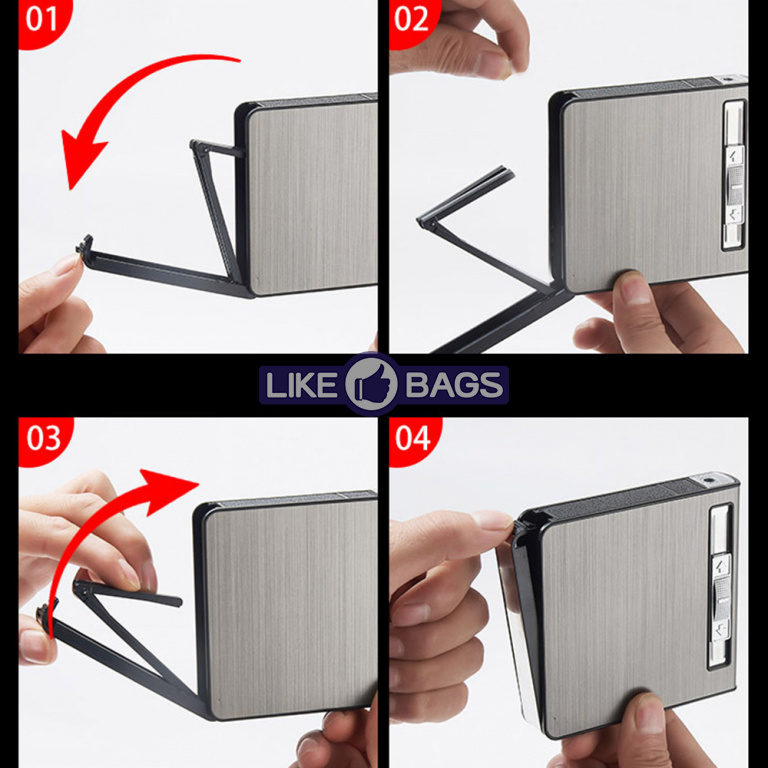 01

02

LIKE BAGS

03

04