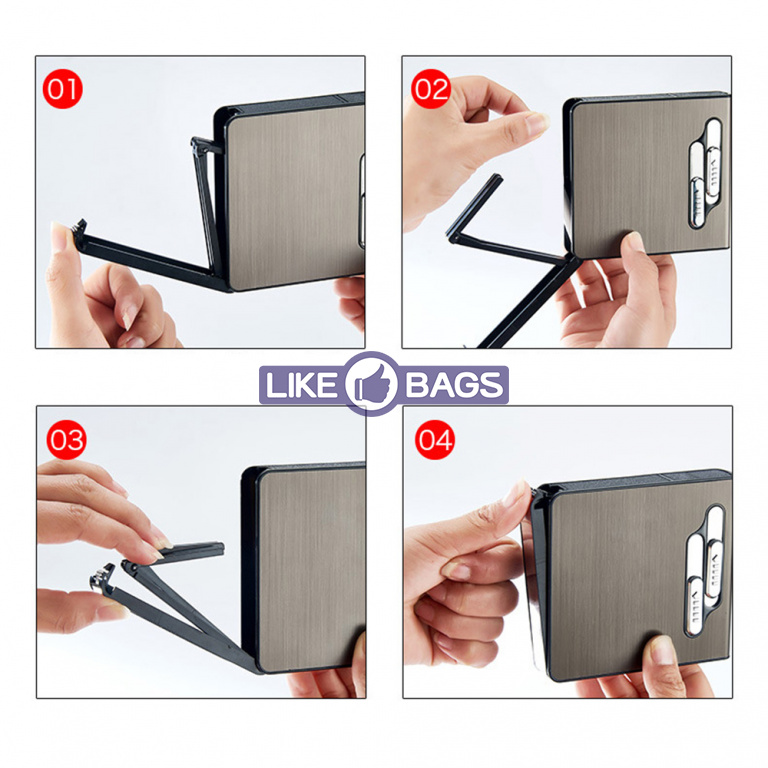 01

02

LIKE BAGS

03

04