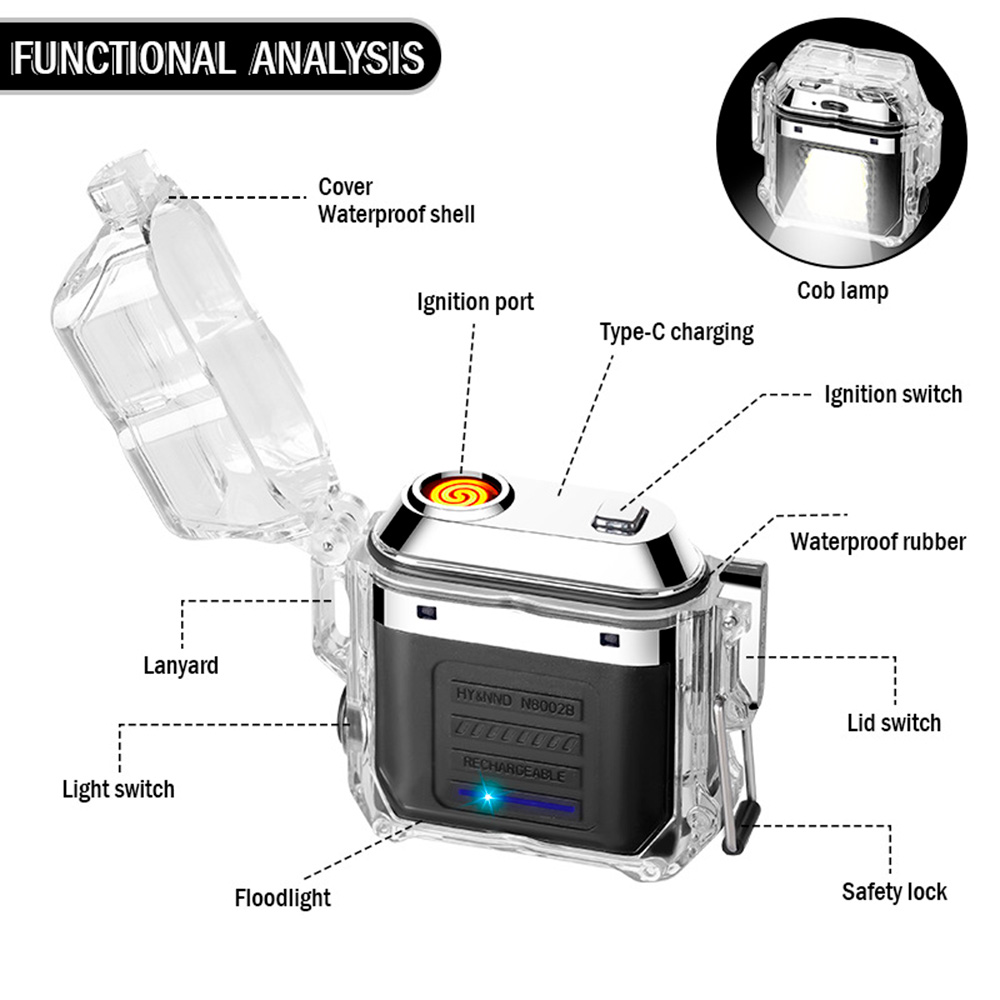 FUNCTIONAL ANALYSIS

Cover
Waterproof shell

Cob lamp

Ignition port

Type-C charging

Ignition switch

Waterproof rubber

Lanyard

Lid switch

Light switch

Floodlight

Safety lock

HY&NND N80028

RECHARGEABLE