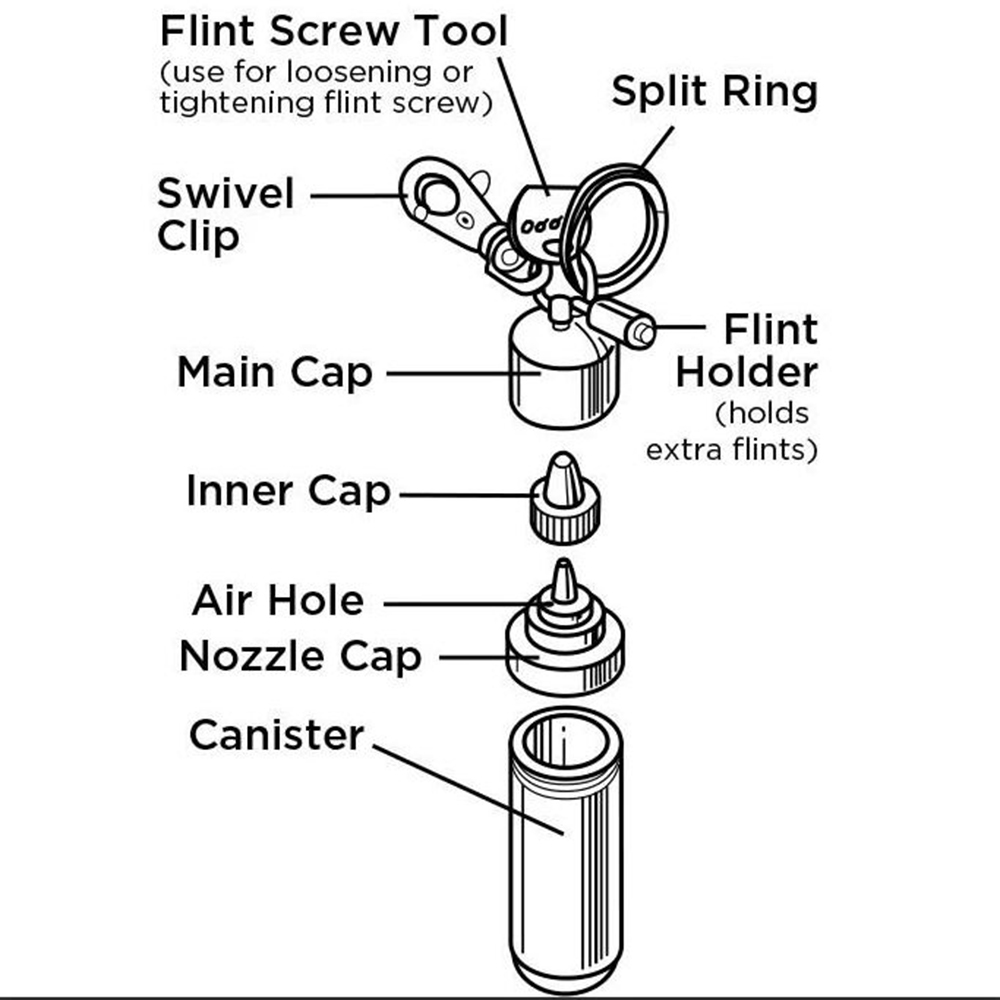 Flint Screw Tool
(use for loosening or tightening flint screw)

Split Ring

Swivel Clip

Flint Holder
(holds extra flints)

Main Cap

Inner Cap

Air Hole

Nozzle Cap

Canister